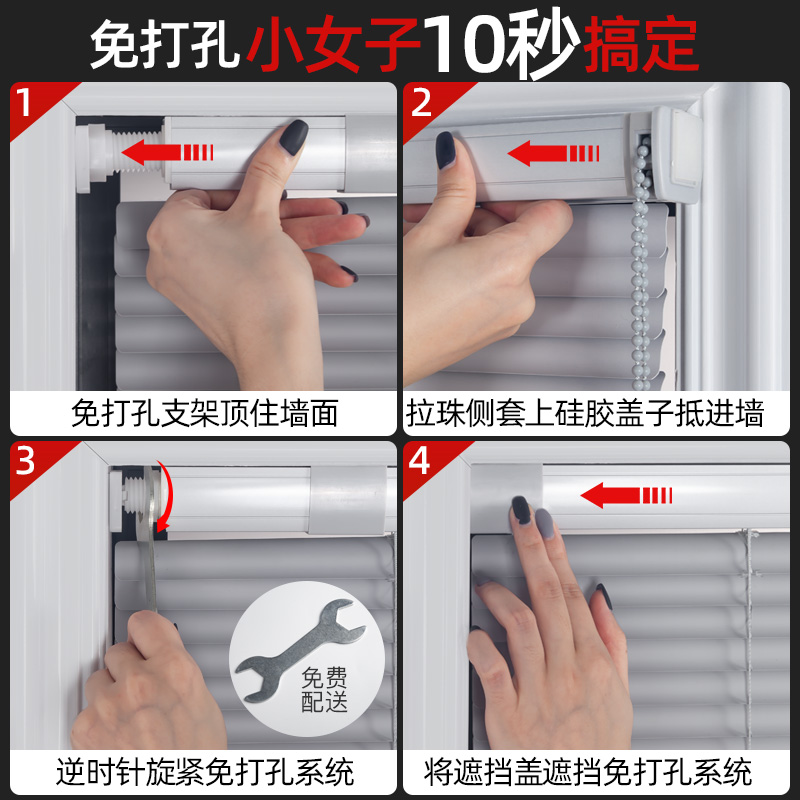 免打孔小女子10秒搞定

1
免打孔支架顶住墙面

2
拉珠侧套上硅胶盖子抵进墙

3
免费配送
逆时针旋紧免打孔系统

4
将遮挡盖遮挡免打孔系统