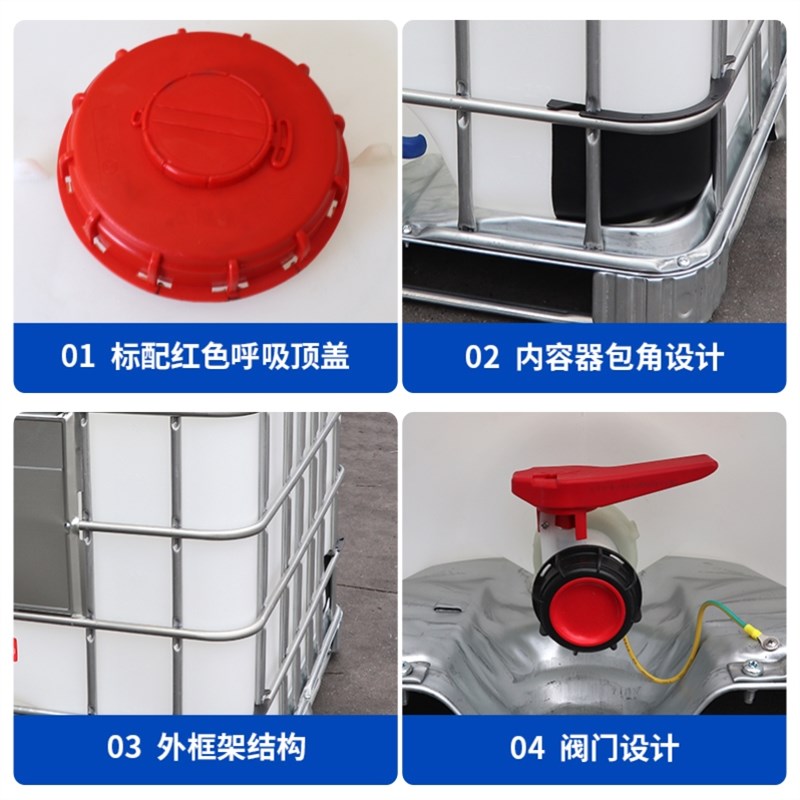 01 标配红色呼吸顶盖

02 内容器包角设计

03 外框架结构

04 阀门设计