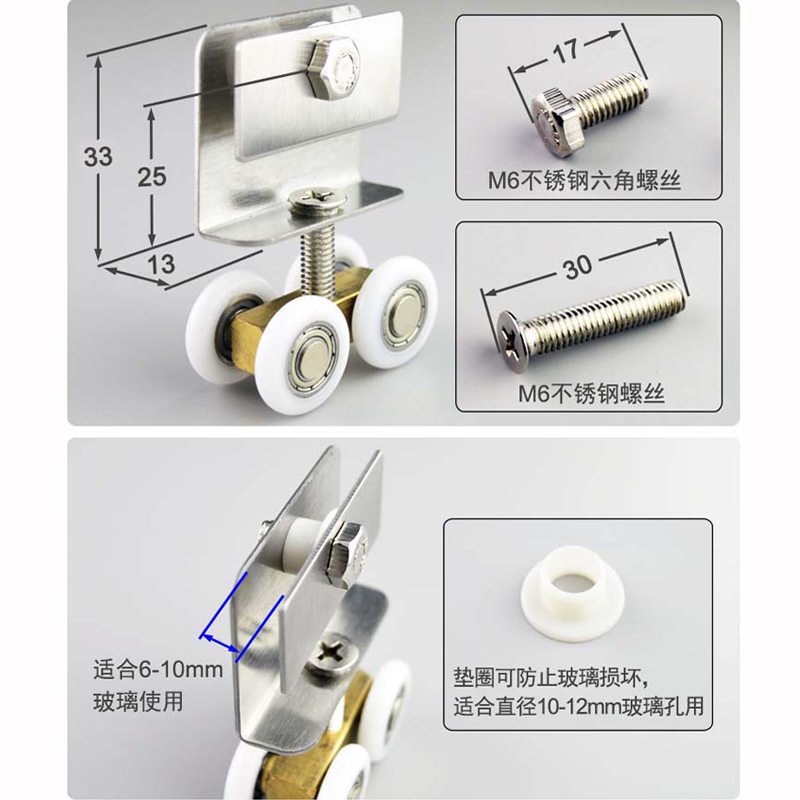 33
25
13

17
M6不锈钢六角螺丝

30
M6不锈钢螺丝

适合6-10mm
玻璃使用

垫圈可防止玻璃损坏,
适合直径10-12mm玻璃孔用