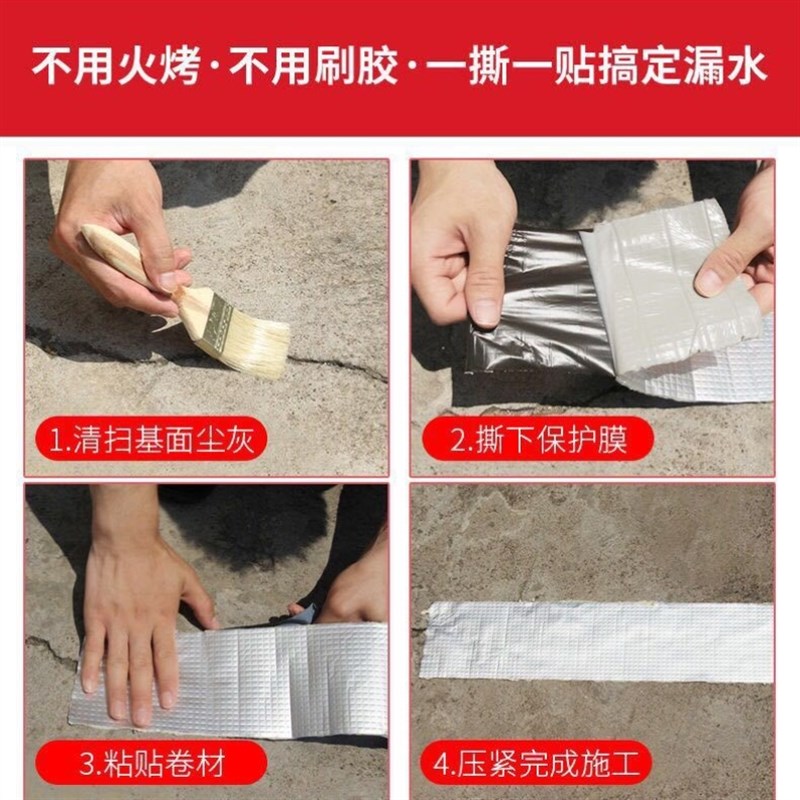 不用火烤·不用刷胶·一撕一贴搞定漏水

1.清扫基面尘灰

2.撕下保护膜

3.粘贴卷材

4.压紧完成施工