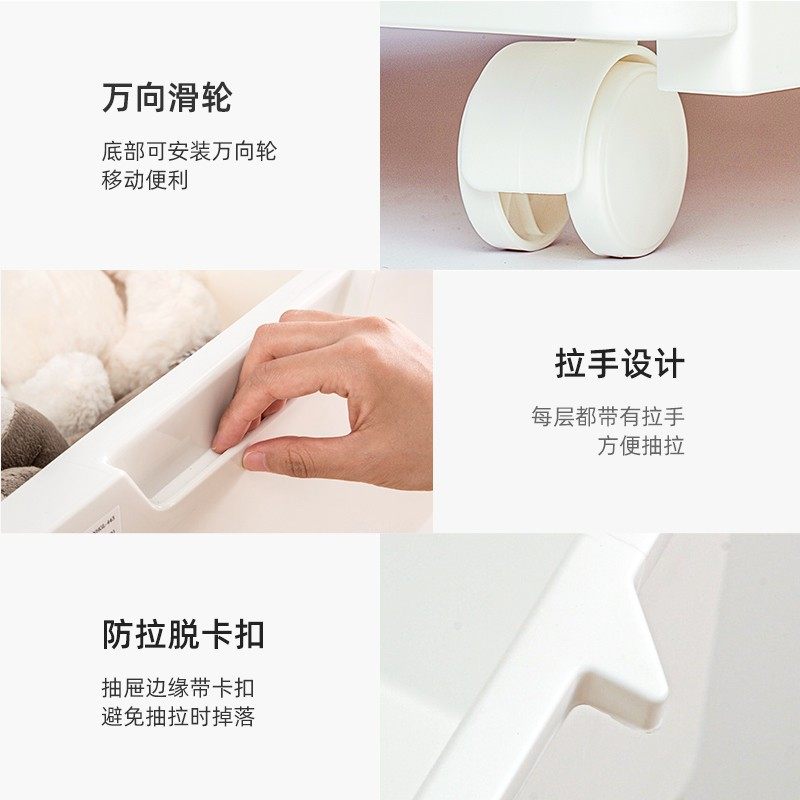 万向滑轮

底部可安装万向轮
移动便利

拉手设计

每层都带有拉手
方便抽拉

防拉脱卡扣

抽屉边缘带卡扣
避免抽拉时掉落