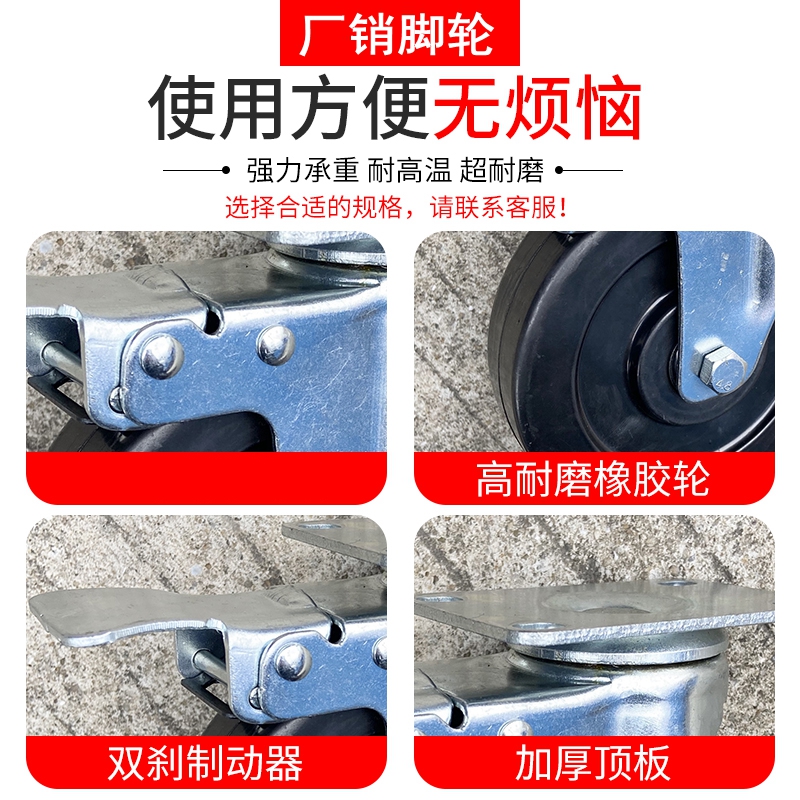 厂销脚轮

使用方便无烦恼

强力承重 耐高温 超耐磨

选择合适的规格，请联系客服！

高耐磨橡胶轮

双刹制动器

加厚顶板