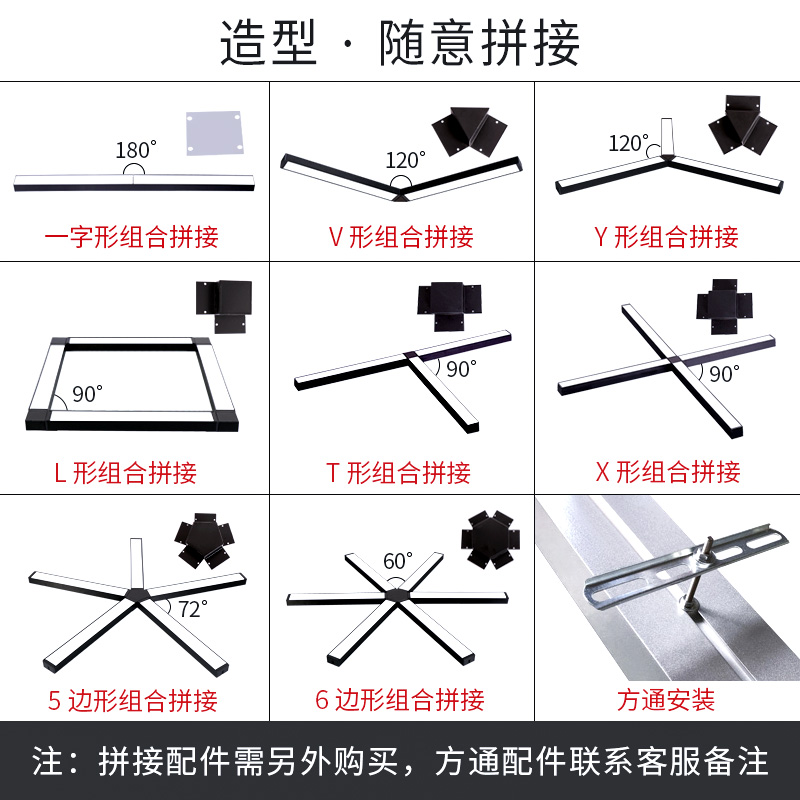 造型 · 随意拼接

180°
一字形组合拼接

120°
V 形组合拼接

120°
Y 形组合拼接

90°
L 形组合拼接

90°
T 形组合拼接

90°
X 形组合拼接

72°
5 边形组合拼接

60°
6 边形组合拼接

方通安装

注：拼接配件需另外购买，方通配件联系客服备注