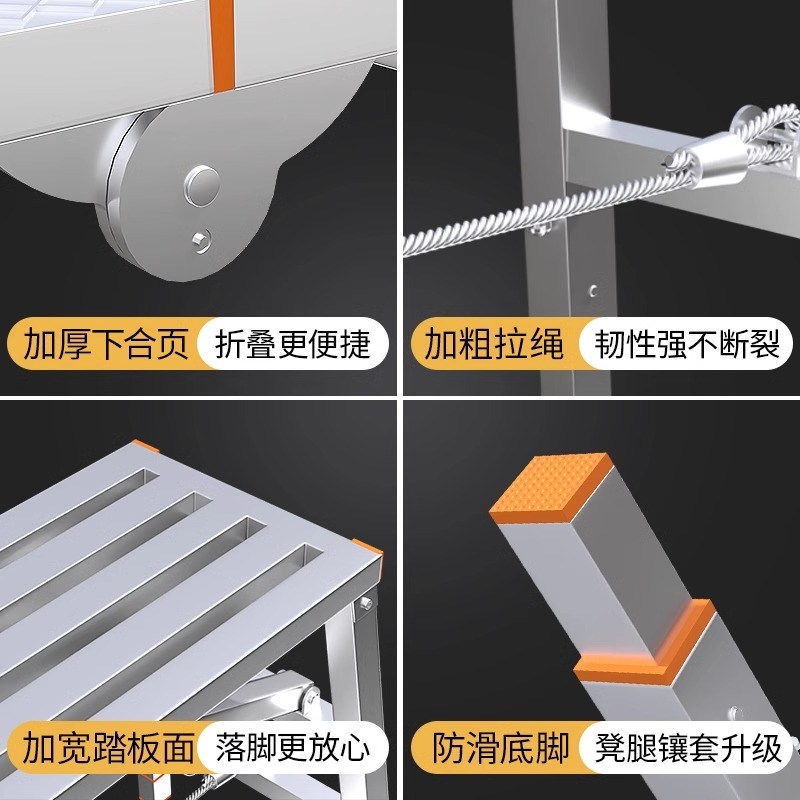 加厚下合页 折叠更便捷

加粗拉绳 韧性强不断裂

加宽踏板面 落脚更放心

防滑底脚 凳腿镶套升级