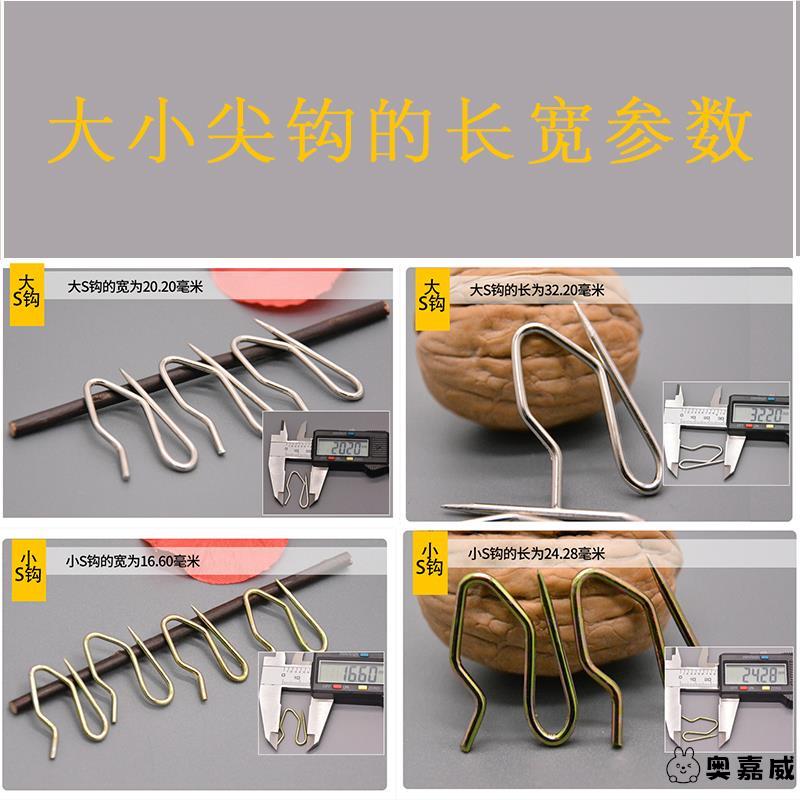 大小尖钩的长宽参数

大S钩

大S钩的宽为20.20毫米

20.20

大S钩

大S钩的长为32.20毫米

32.20

小S钩

小S钩的宽为16.60毫米

16.60

小S钩

小S钩的长为24.28毫米

24.28

奥嘉威