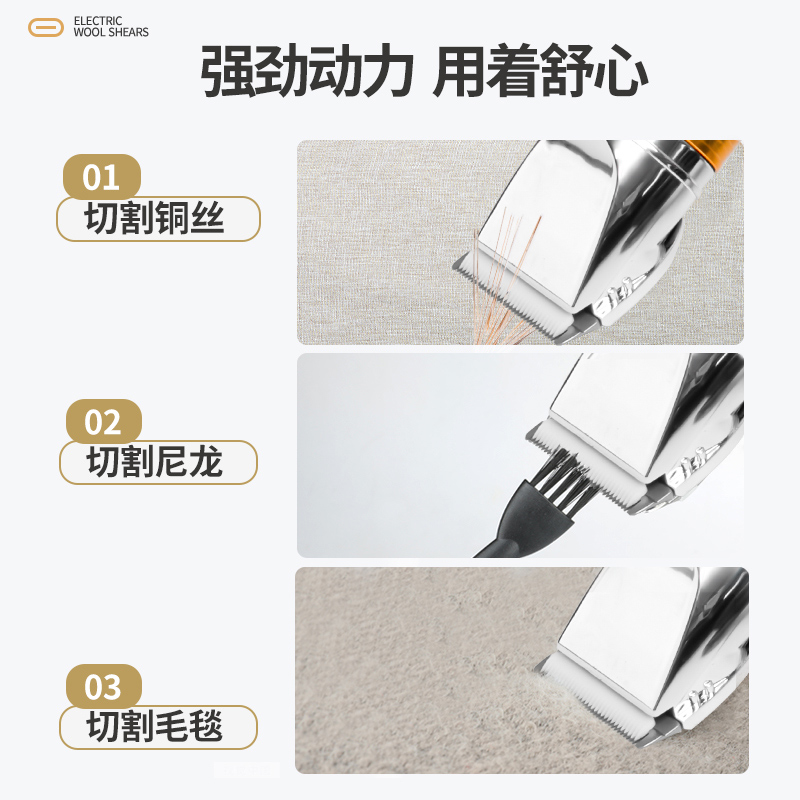 ELECTRIC
WOOL SHEARS

强劲动力 用着舒心

01
切割铜丝

02
切割尼龙

03
切割毛毯