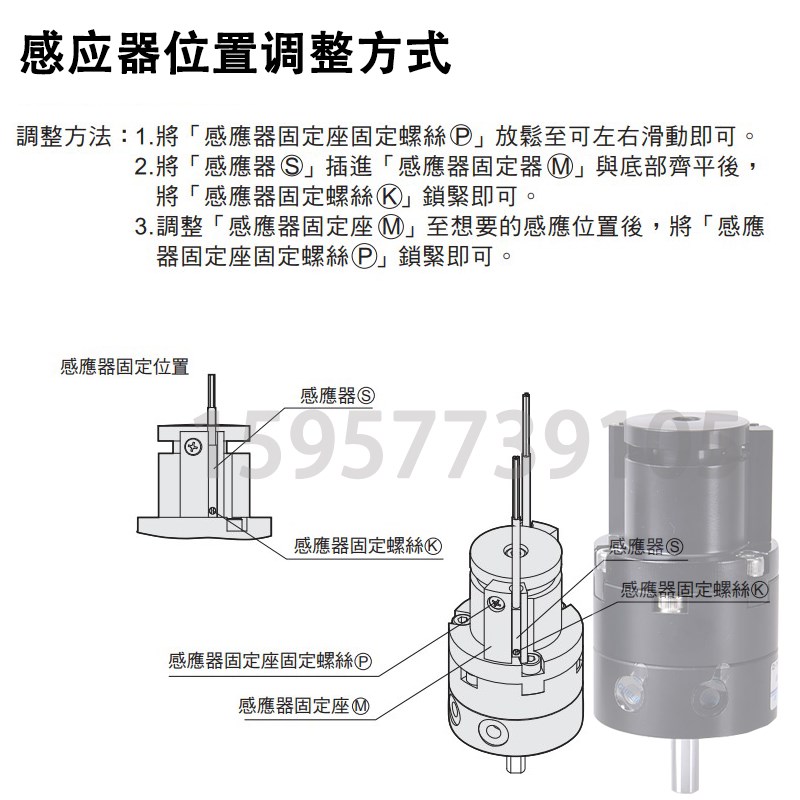 感应器位置调整方式

調整方法：1.將「感應器固定座固定螺絲Ⓟ」放鬆至可左右滑動即可。
2.將「感應器Ⓢ」插進「感應器固定器Ⓜ」與底部齊平後，將「感應器固定螺絲Ⓚ」鎖緊即可。
3.調整「感應器固定座Ⓜ」至想要的感應位置後，將「感應器固定座固定螺絲Ⓟ」鎖緊即可。

感應器固定位置

感應器Ⓢ

15957739105

感應器固定螺絲Ⓚ

感應器Ⓢ

感應器固定螺絲Ⓚ

感應器固定座固定螺絲Ⓟ

感應器固定座Ⓜ