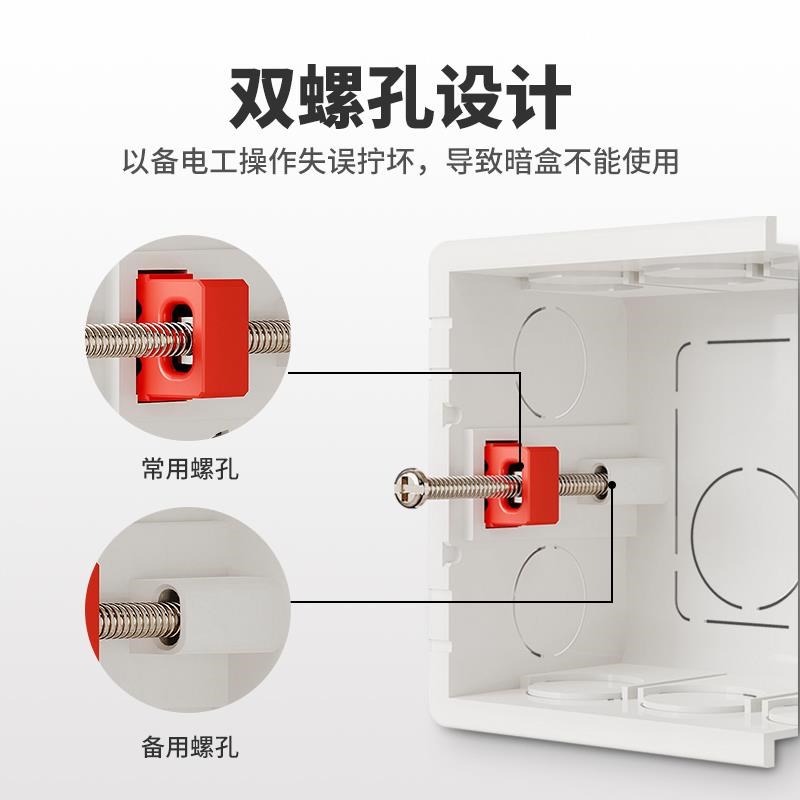 双螺孔设计

以备电工操作失误拧坏，导致暗盒不能使用

常用螺孔

备用螺孔