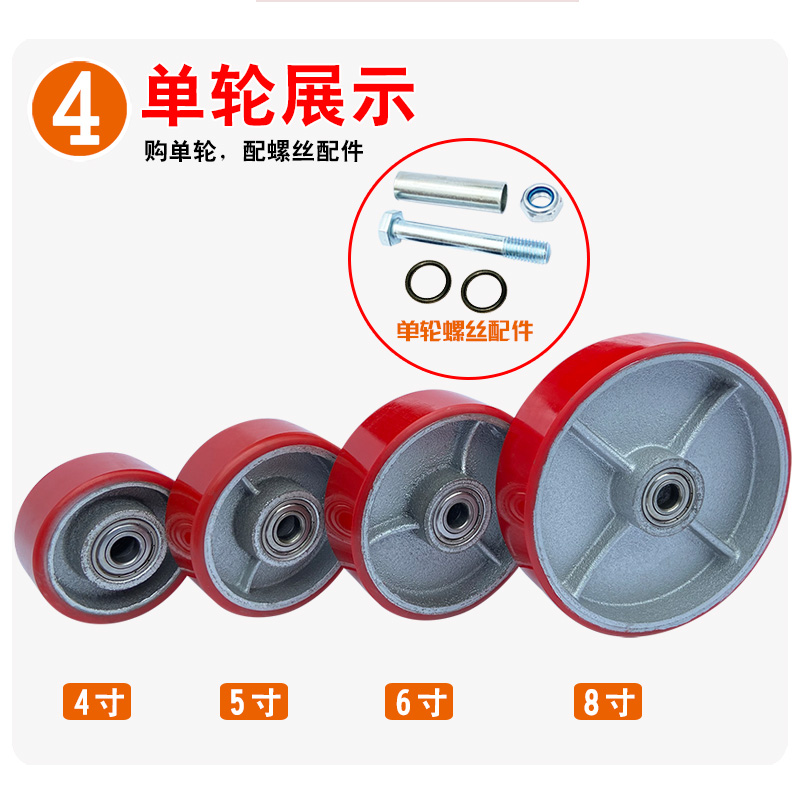 4 单轮展示

购单轮，配螺丝配件

单轮螺丝配件

4寸

5寸

6寸

8寸