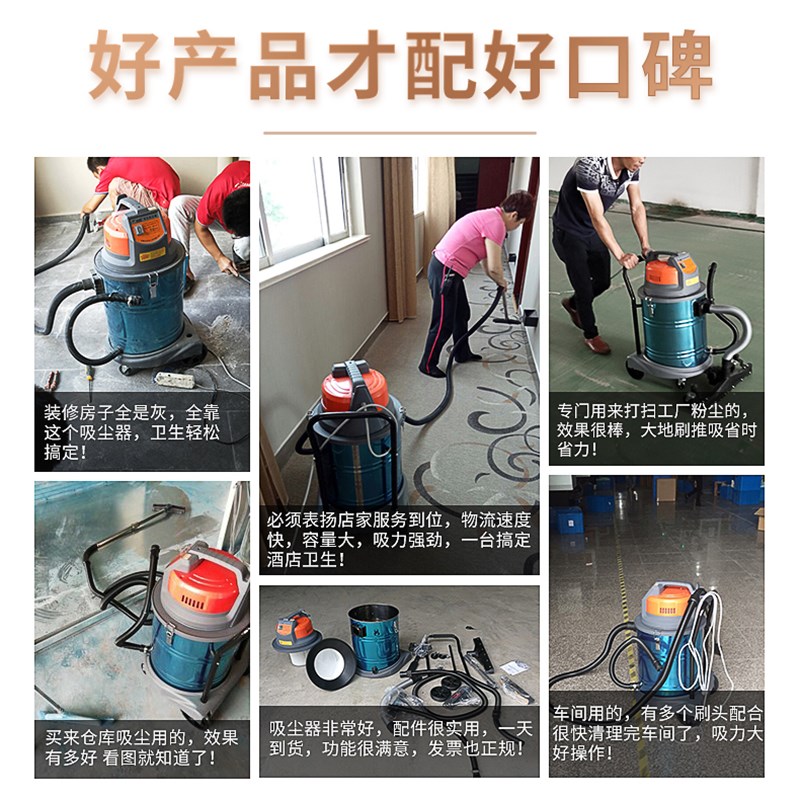 好产品才配好口碑

装修房子全是灰，全靠这个吸尘器，卫生轻松搞定！

必须表扬店家服务到位，物流速度快，容量大，吸力强劲，一台搞定酒店卫生！

专门用来打扫工厂粉尘的，效果很棒，大地刷推吸省时省力！

买来仓库吸尘用的，效果有多好 看图就知道了！

吸尘器非常好，配件很实用，一天到货，功能很满意，发票也正规！

车间用的，有多个刷头配合很快清理完车间了，吸力大好操作！