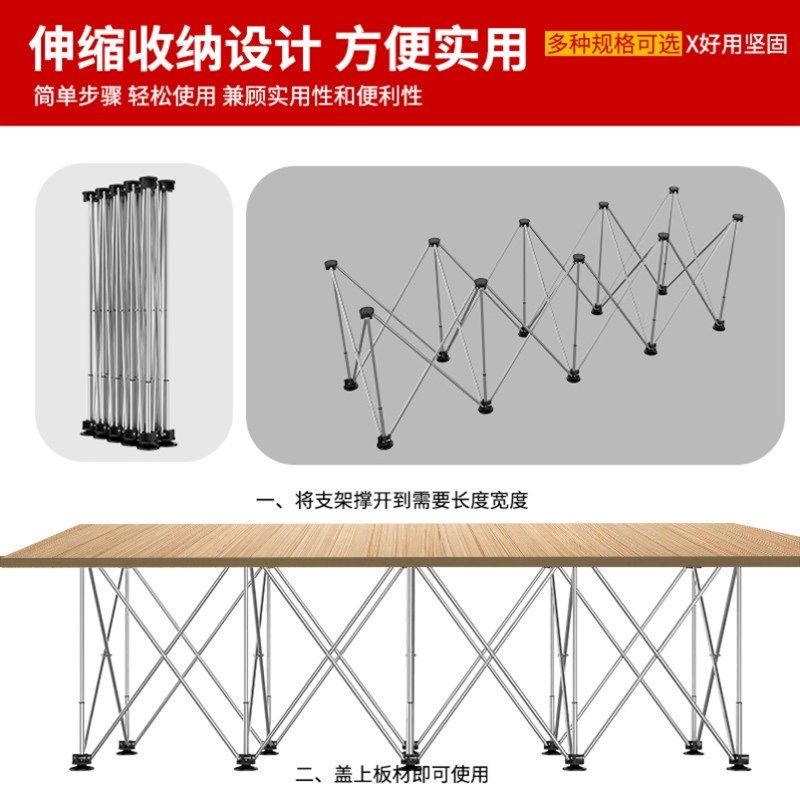 伸缩收纳设计 方便实用 多种规格可选 X好用坚固

简单步骤 轻松使用 兼顾实用性和便利性

一、将支架撑开到需要长度宽度

二、盖上板材即可使用