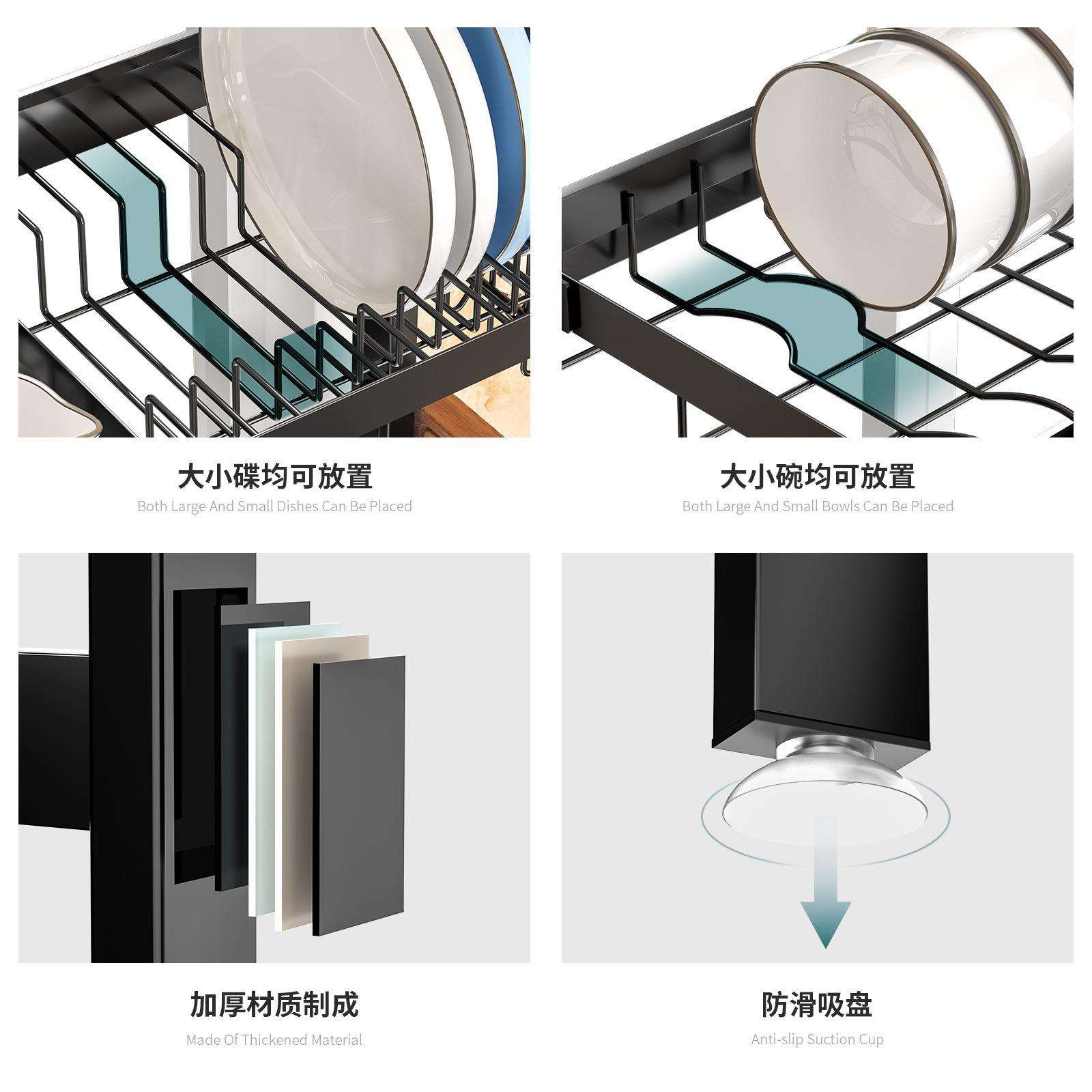 大小碟均可放置
Both Large And Small Dishes Can Be Placed

大小碗均可放置
Both Large And Small Bowls Can Be Placed

加厚材质制成
Made Of Thickened Material

防滑吸盘
Anti-slip Suction Cup