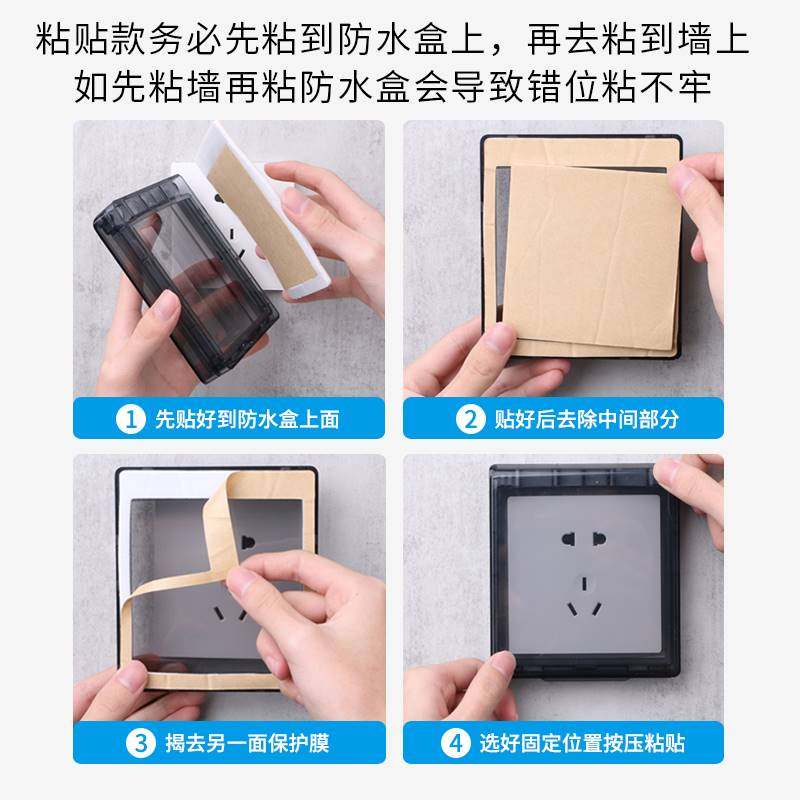 粘贴款务必先粘到防水盒上，再去粘到墙上
如先粘墙再粘防水盒会导致错位粘不牢

1 先贴好到防水盒上面

2 贴好后去除中间部分

3 揭去另一面保护膜

4 选好固定位置按压粘贴