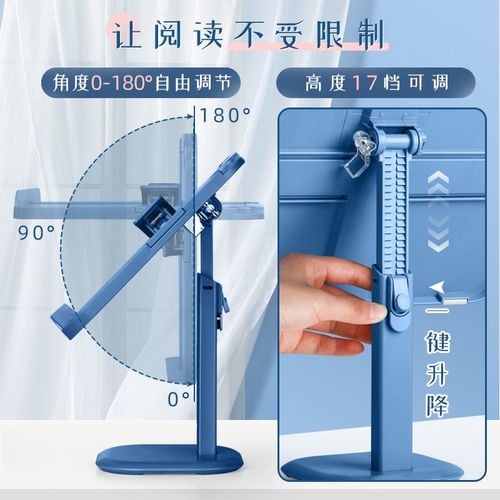 让阅读不受限制

角度0-180°自由调节

高度17档可调

180°

90°

0°

一键升降