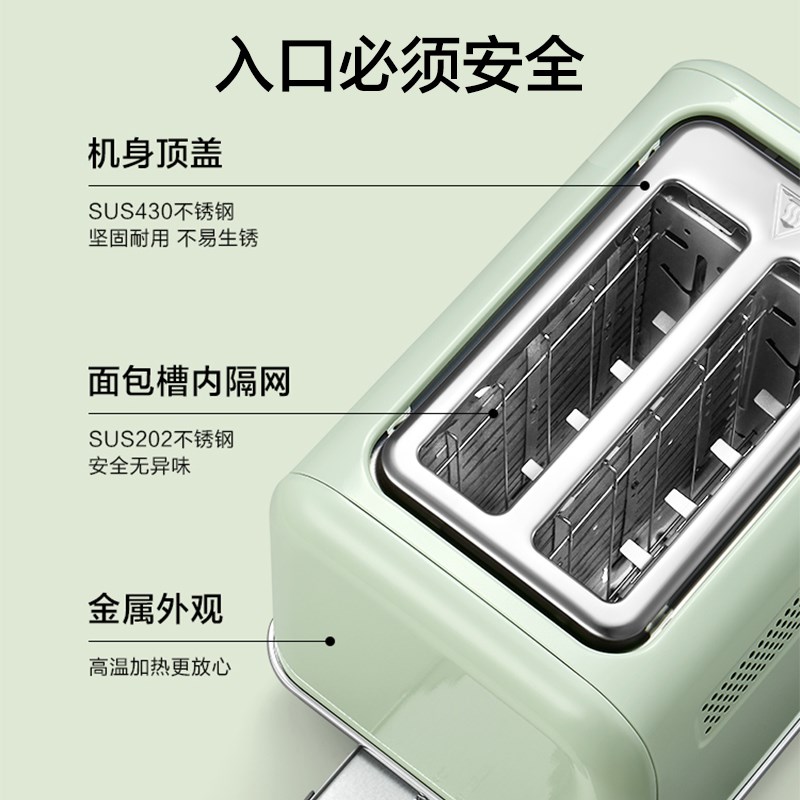 入口必须安全

机身顶盖

SUS430不锈钢
坚固耐用 不易生锈

面包槽内隔网

SUS202不锈钢
安全无异味

金属外观

高温加热更放心