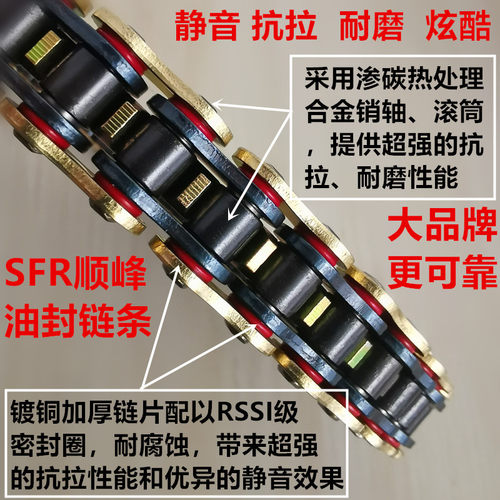 静音 抗拉 耐磨 炫酷

采用渗碳热处理合金销轴、滚筒，提供超强的抗拉、耐磨性能

大品牌
更可靠

SFR顺峰
油封链条

镀铜加厚链片配以RSSI级密封圈，耐腐蚀，带来超强的抗拉性能和优异的静音效果