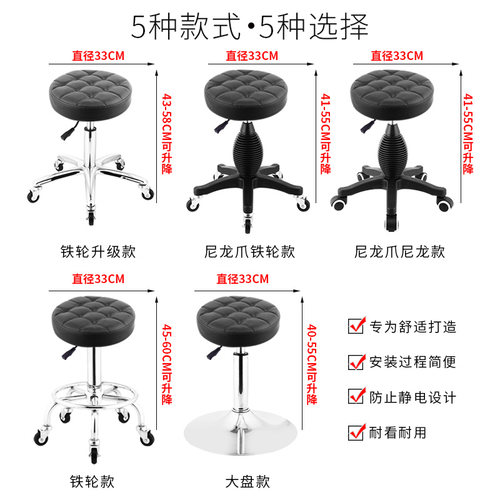 5种款式·5种选择

直径33CM
43-58CM可升降
铁轮升级款

直径33CM
41-55CM可升降
尼龙爪铁轮款

直径33CM
41-55CM可升降
尼龙爪尼龙款

直径33CM
45-60CM可升降
铁轮款

直径33CM
40-55CM可升降
大盘款

专为舒适打造
安装过程简便
防止静电设计
耐看耐用