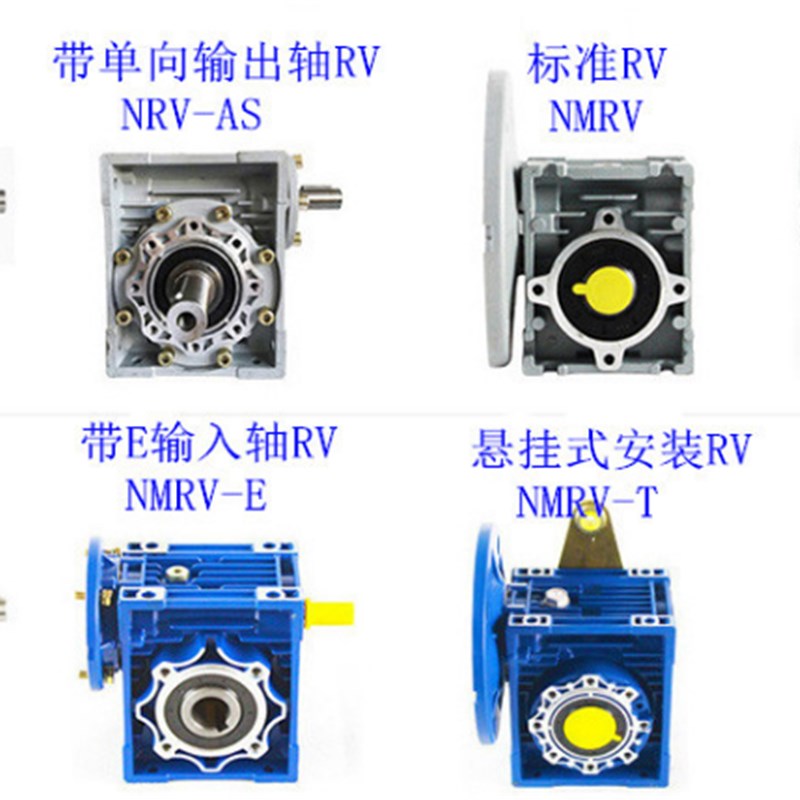 带单向输出轴RV
NRV-AS

标准RV
NMRV

带E输入轴RV
NMRV-E

悬挂式安装RV
NMRV-T