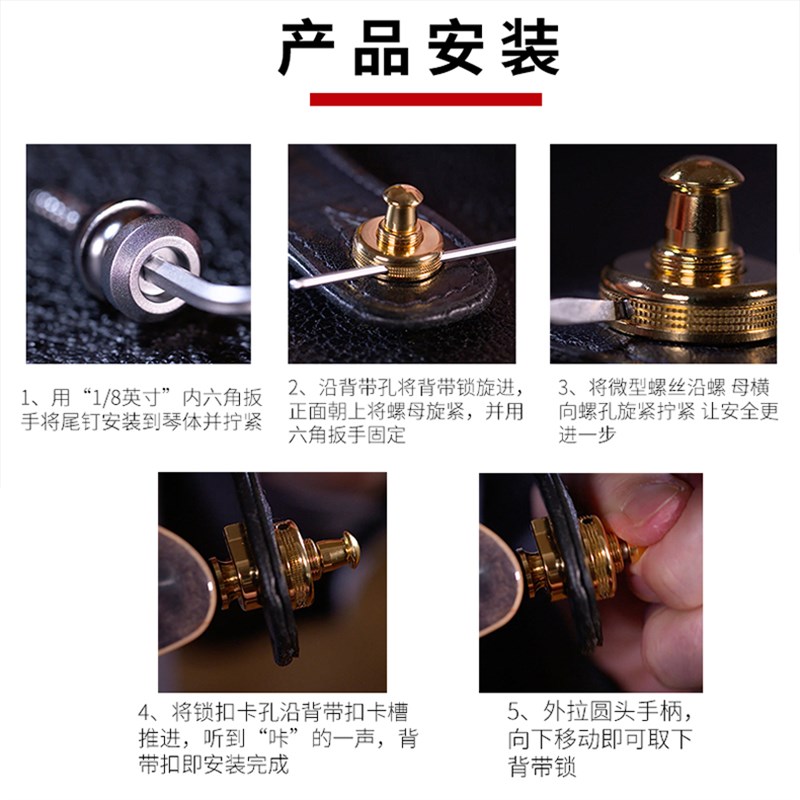 产品安装

1、用“1/8英寸”内六角扳手将尾钉安装到琴体并拧紧

2、沿背带孔将背带锁旋进，正面朝上将螺母旋紧，并用六角扳手固定

3、将微型螺丝沿螺 母横向螺孔旋紧拧紧 让安全更进一步

4、将锁扣卡孔沿背带扣卡槽推进，听到“咔”的一声，背带扣即安装完成

5、外拉圆头手柄，向下移动即可取下背带锁