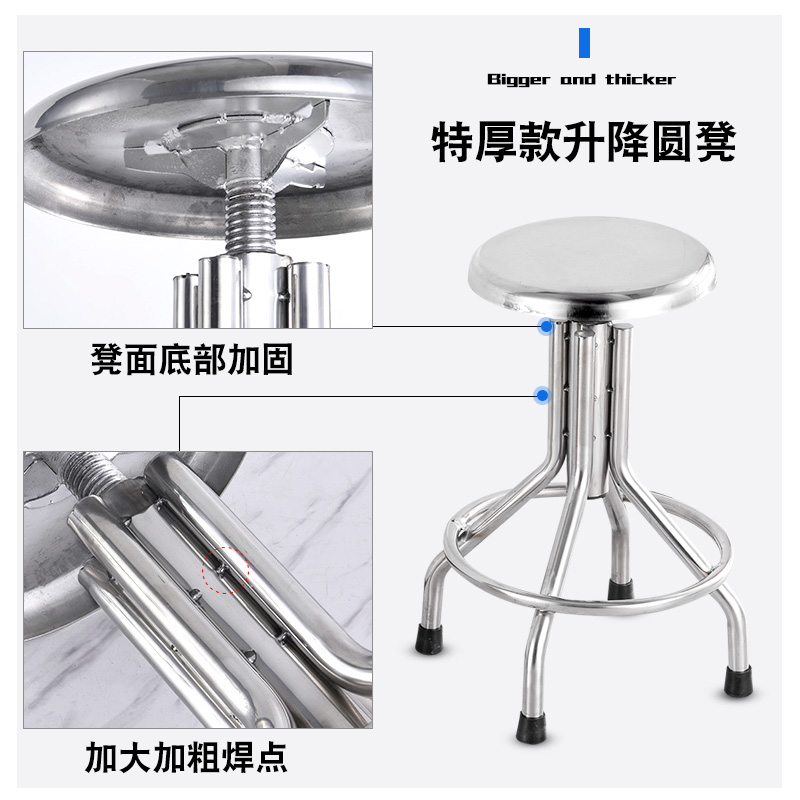 Bigger and thicker

特厚款升降圆凳

凳面底部加固

加大加粗焊点