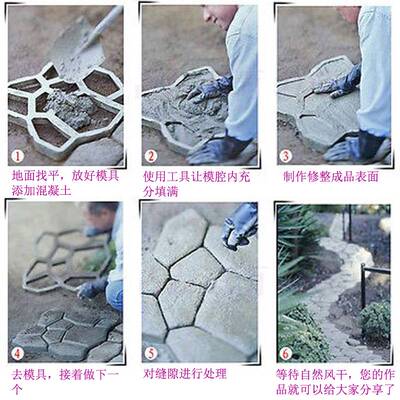 1
地面找平，放好模具添加混凝土

2
使用工具让模腔内充分填满

3
制作修整成品表面

4
去模具，接着做下一个

5
对缝隙进行处理

6
等待自然风干，您的作品就可以给大家分享了