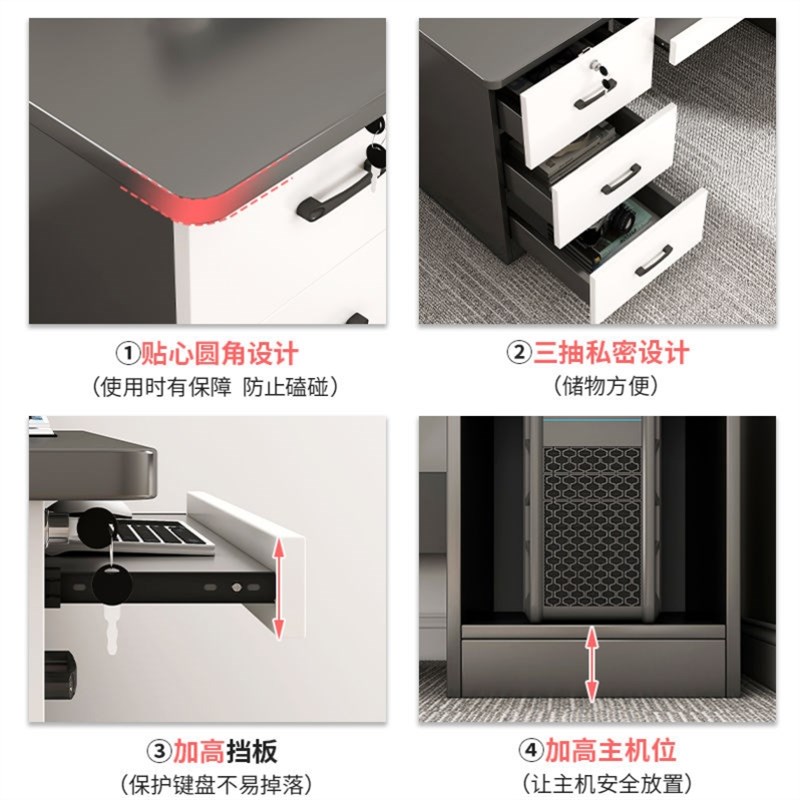 ①贴心圆角设计
(使用时有保障 防止磕碰)

②三抽私密设计
(储物方便)

③加高挡板
(保护键盘不易掉落)

④加高主机位
(让主机安全放置)