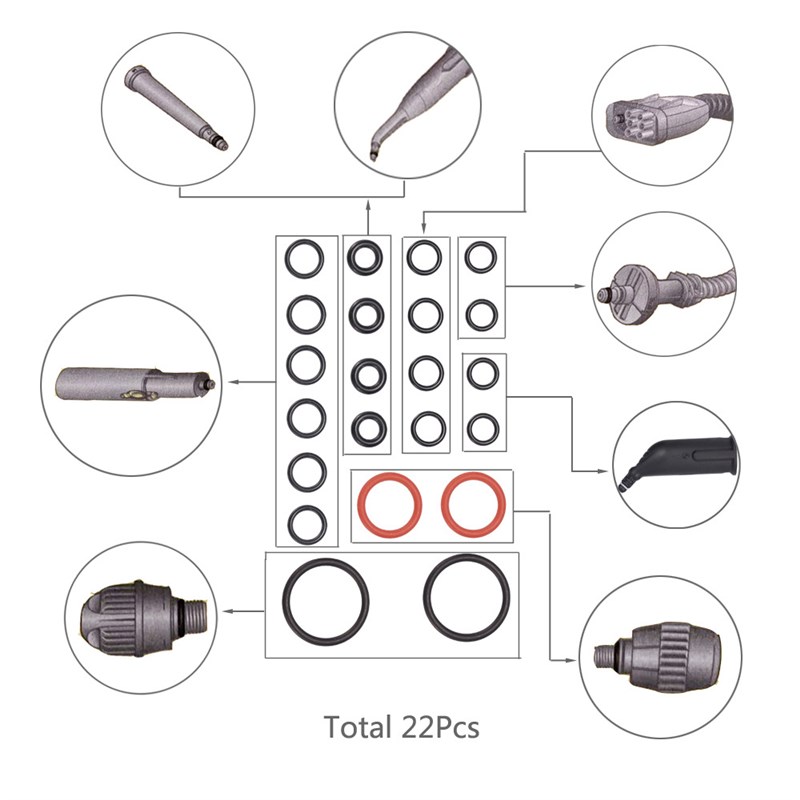 Total 22Pcs