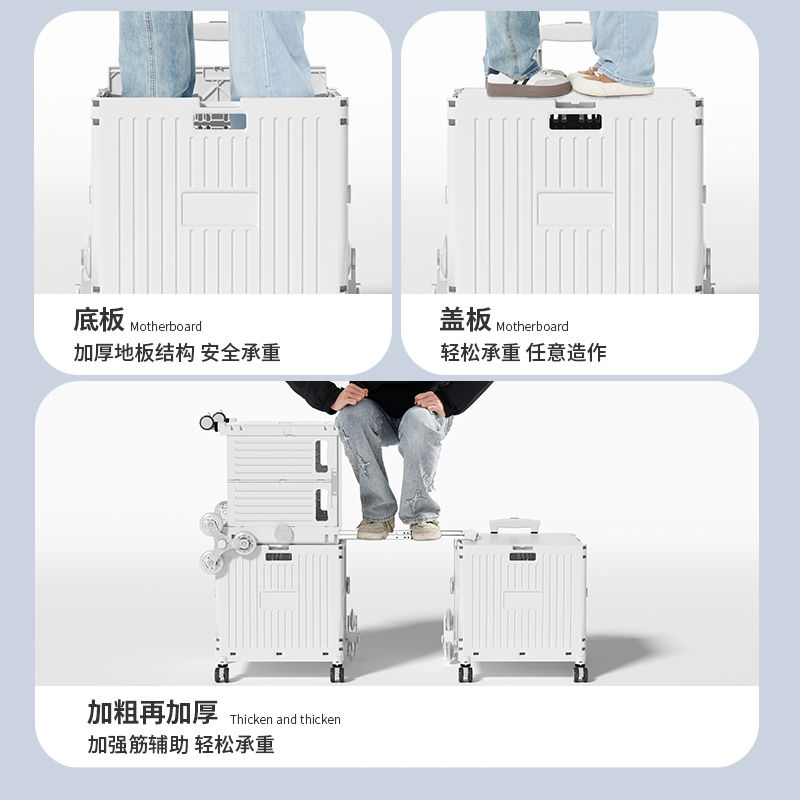 底板 Motherboard
加厚地板结构 安全承重

盖板 Motherboard
轻松承重 任意造作

加粗再加厚 Thicken and thicken
加强筋辅助 轻松承重