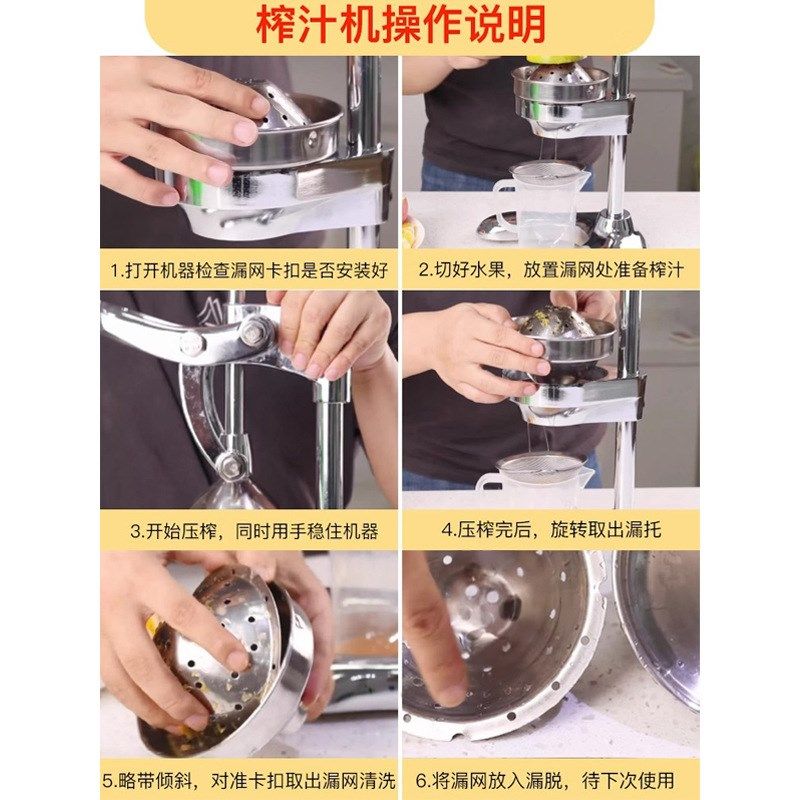 榨汁机操作说明

1.打开机器检查漏网卡扣是否安装好

2.切好水果，放置漏网处准备榨汁

3.开始压榨，同时用手稳住机器

4.压榨完后，旋转取出漏托

5.略带倾斜，对准卡扣取出漏网清洗

6.将漏网放入漏脱，待下次使用