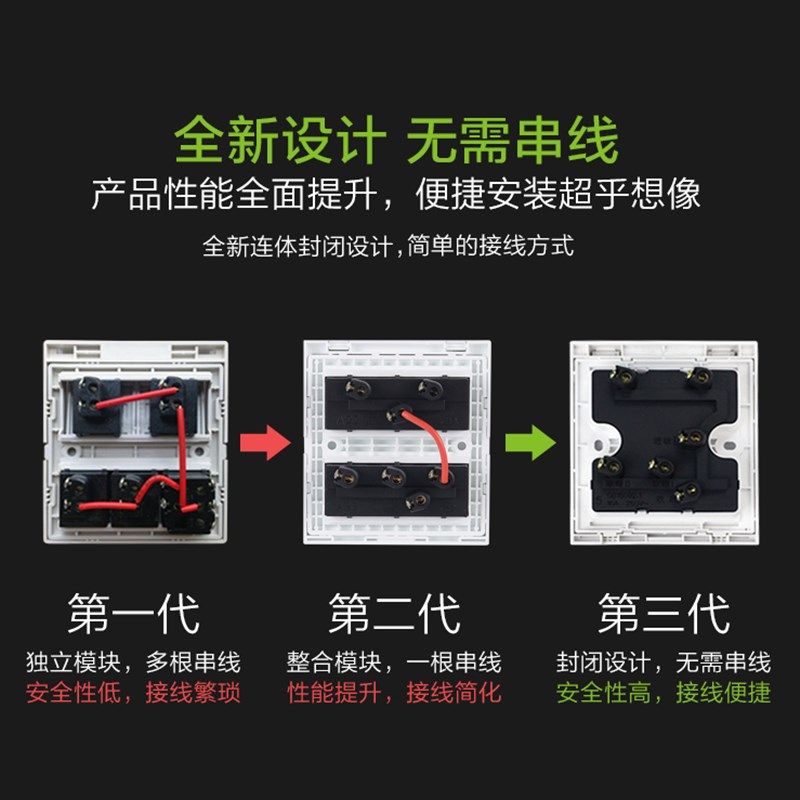 全新设计 无需串线
产品性能全面提升，便捷安装超乎想像

全新连体封闭设计,简单的接线方式

第一代
独立模块，多根串线
安全性低，接线繁琐

第二代
整合模块，一根串线
性能提升，接线简化

第三代
封闭设计，无需串线
安全性高，接线便捷