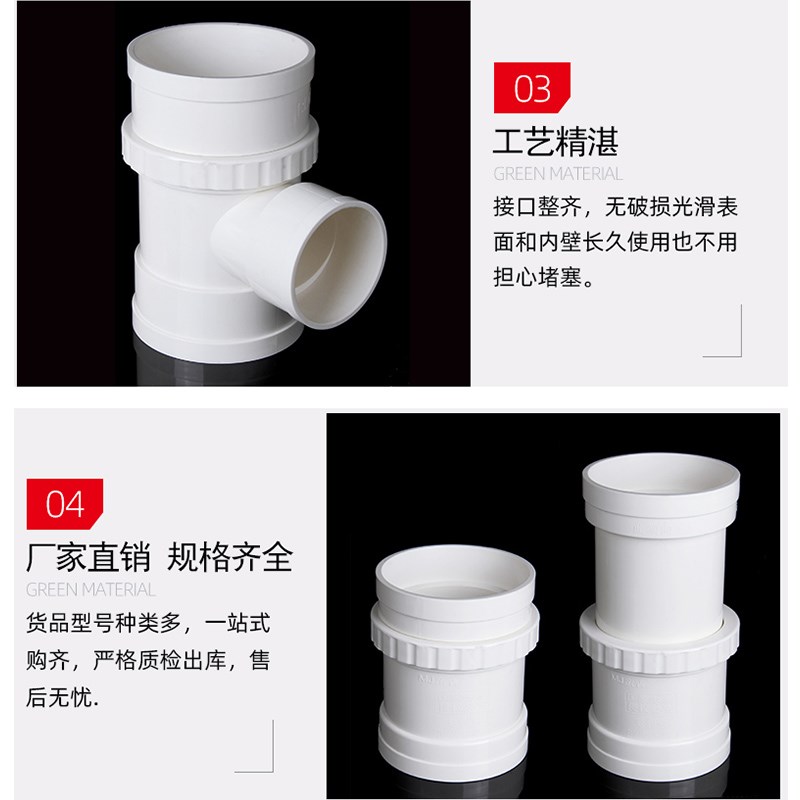 03

工艺精湛

GREEN MATERIAL

接口整齐，无破损光滑表面和内壁长久使用也不用担心堵塞。

04

厂家直销 规格齐全

GREEN MATERIAL

货品型号种类多，一站式购齐，严格质检出库，售后无忧.