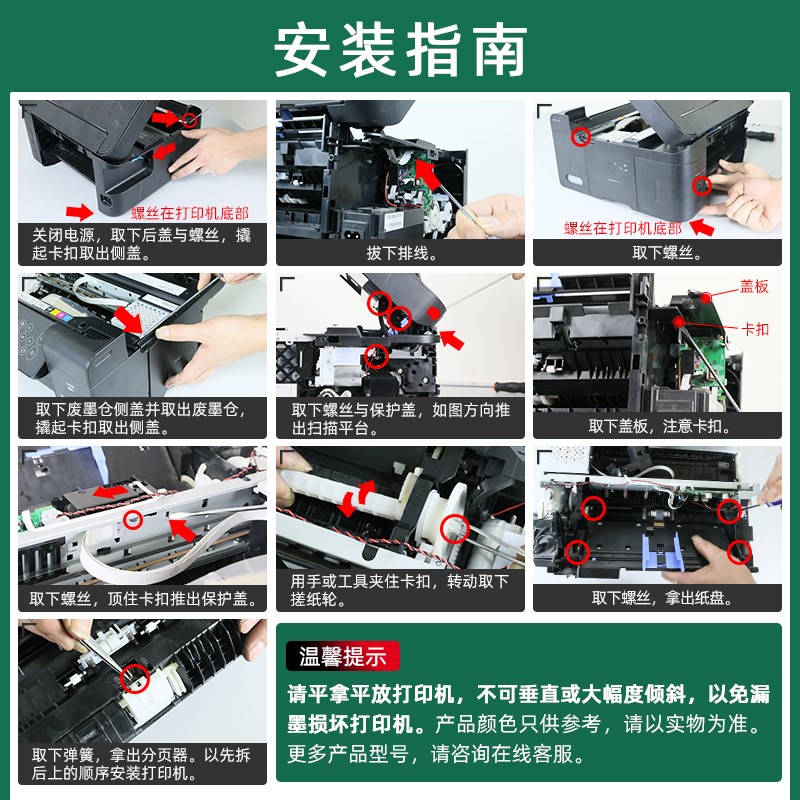 安装指南

螺丝在打印机底部

关闭电源，取下后盖与螺丝，撬起卡扣取出侧盖。

拔下排线。

螺丝在打印机底部

取下螺丝。

取下废墨仓侧盖并取出废墨仓，撬起卡扣取出侧盖。

取下螺丝与保护盖，如图方向推出扫描平台。

盖板

卡扣

取下盖板，注意卡扣。

取下螺丝，顶住卡扣推出保护盖。

用手或工具夹住卡扣，转动取下搓纸轮。

取下螺丝，拿出纸盘。

取下弹簧，拿出分页器。以先拆后上的顺序安装打印机。

温馨提示

请平拿平放打印机，不可垂直或大幅度倾斜，以免漏墨损坏打印机。产品颜色只供参考，请以实物为准。更多产品型号，请咨询在线客服。