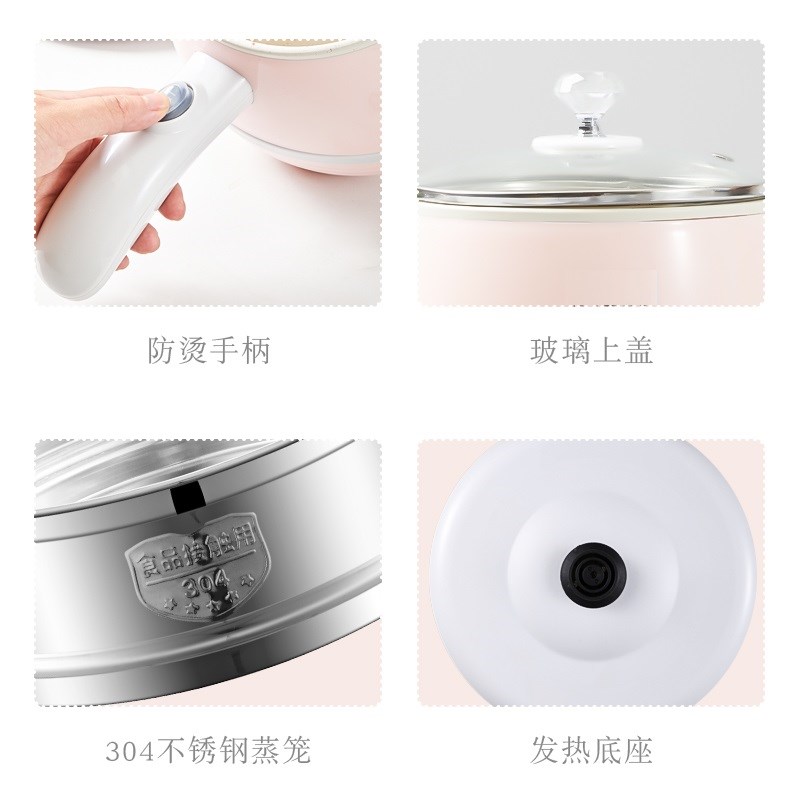 防烫手柄

玻璃上盖

食品接触用
304

304不锈钢蒸笼

发热底座