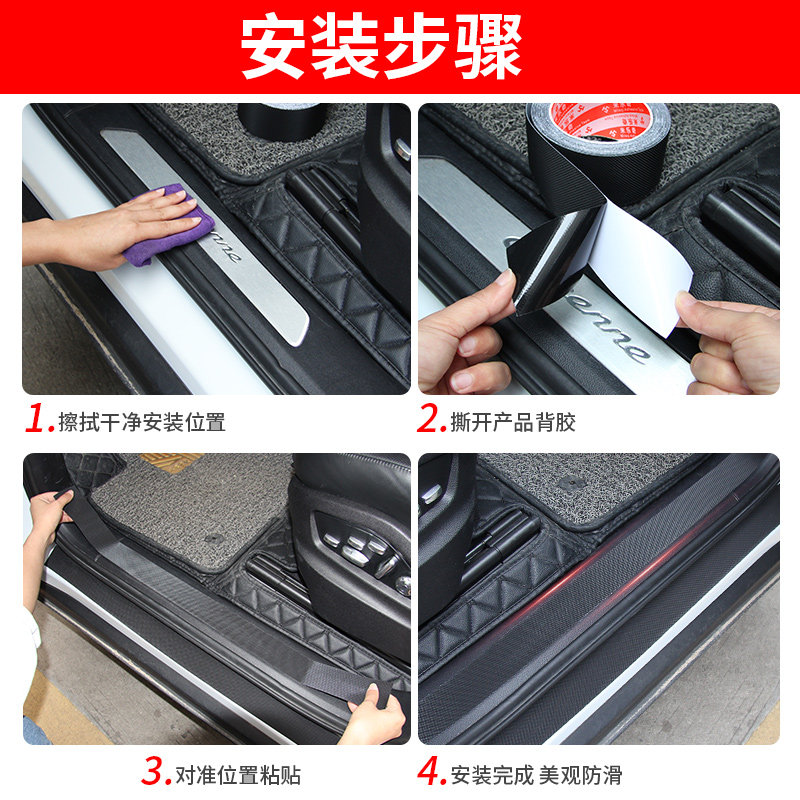 安装步骤

1.擦拭干净安装位置

2.撕开产品背胶

3.对准位置粘贴

4.安装完成 美观防滑