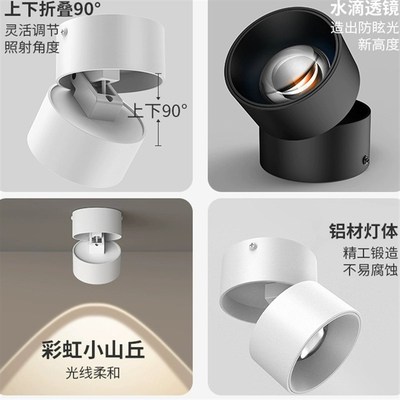 上下折叠90°
灵活调节
照射角度

上下90°

水滴透镜
造出防眩光
新高度

彩虹小山丘
光线柔和

铝材灯体
精工锻造
不易腐蚀