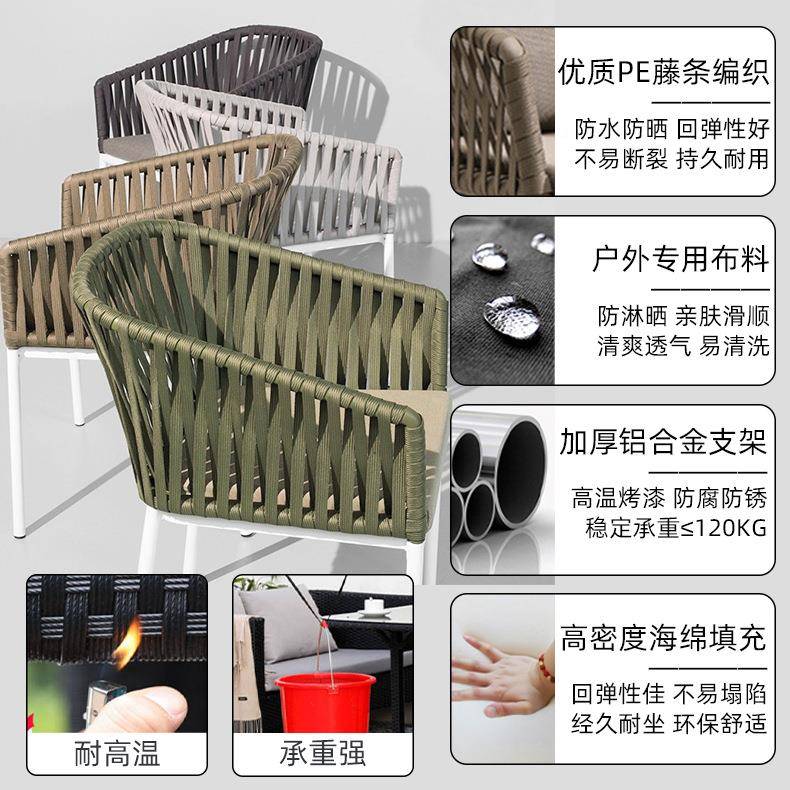 优质PE藤条编织

防水防晒 回弹性好
不易断裂 持久耐用

户外专用布料

防淋晒 亲肤滑顺
清爽透气 易清洗

加厚铝合金支架

高温烤漆 防腐防锈
稳定承重≤120KG

高密度海绵填充

回弹性佳 不易塌陷
经久耐坐 环保舒适

耐高温

承重强