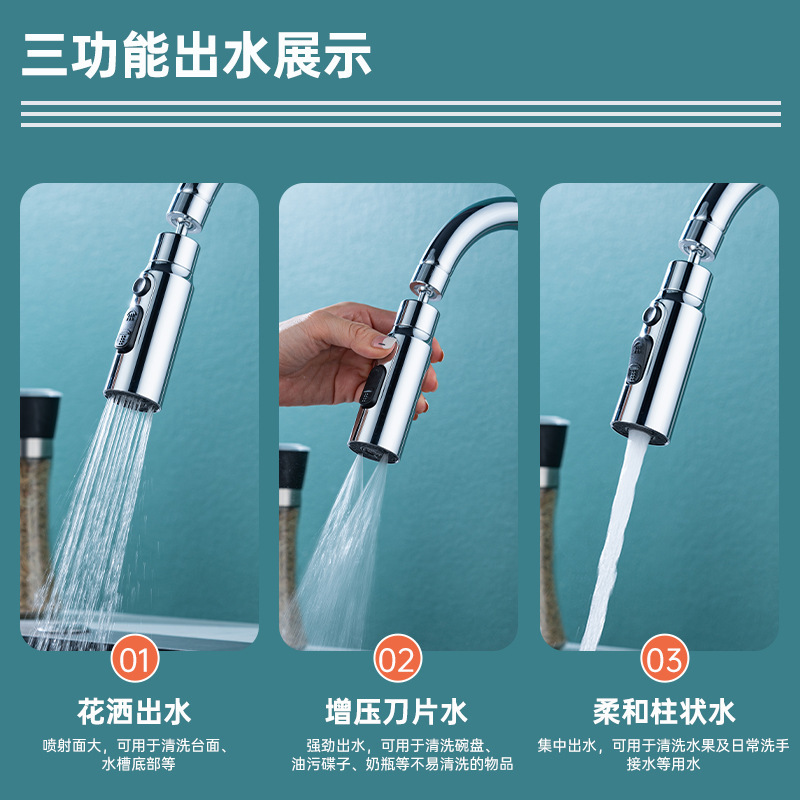 三功能出水展示

01

花洒出水

喷射面大，可用于清洗台面、水槽底部等

02

增压刀片水

强劲出水，可用于清洗碗盘、油污碟子、奶瓶等不易清洗的物品

03

柔和柱状水

集中出水，可用于清洗水果及日常洗手接水等用水