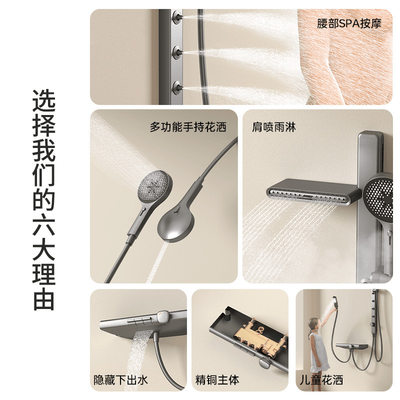 选择我们的六大理由

腰部SPA按摩

多功能手持花洒

肩喷雨淋

隐藏下出水

精铜主体

儿童花洒