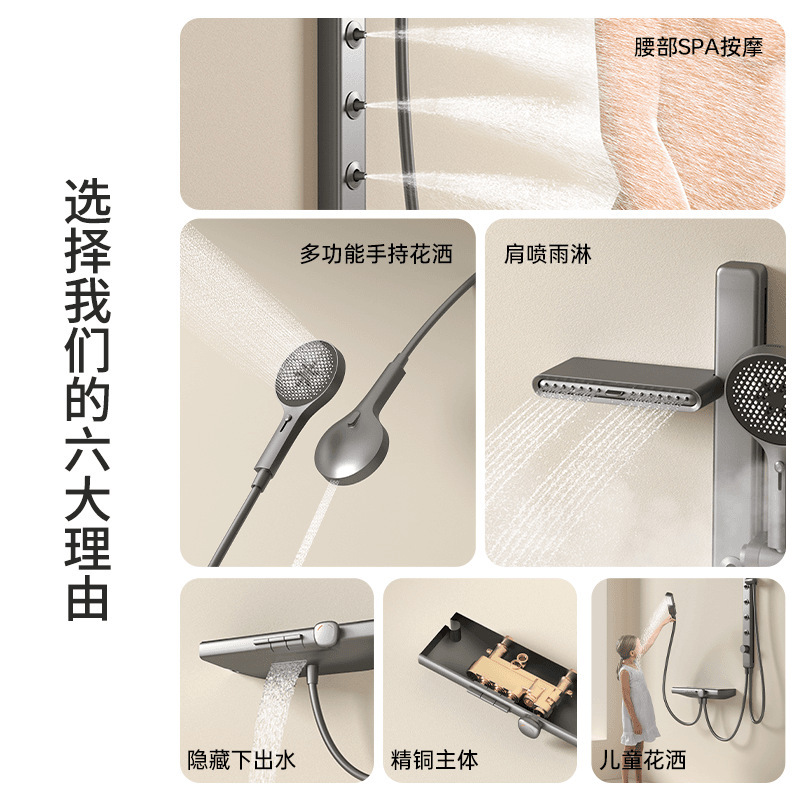 选择我们的六大理由

腰部SPA按摩

多功能手持花洒

肩喷雨淋

隐藏下出水

精铜主体

儿童花洒