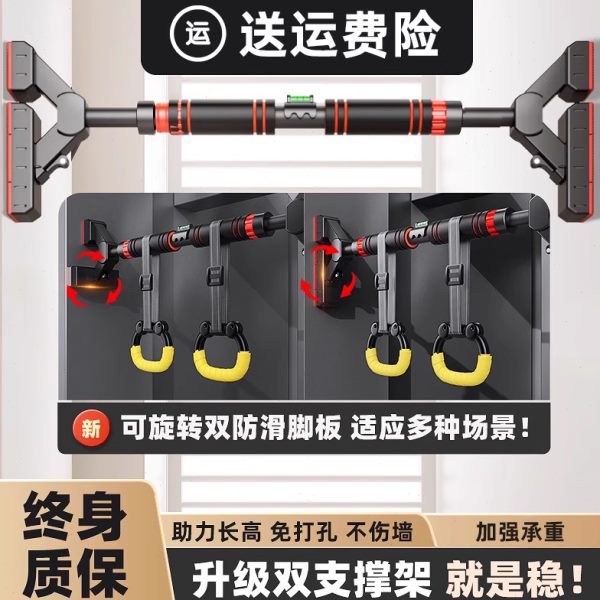 运 送运费险

新 可旋转双防滑脚板 适应多种场景！

终身质保

助力长高 免打孔 不伤墙

加强承重

升级双支撑架 就是稳！