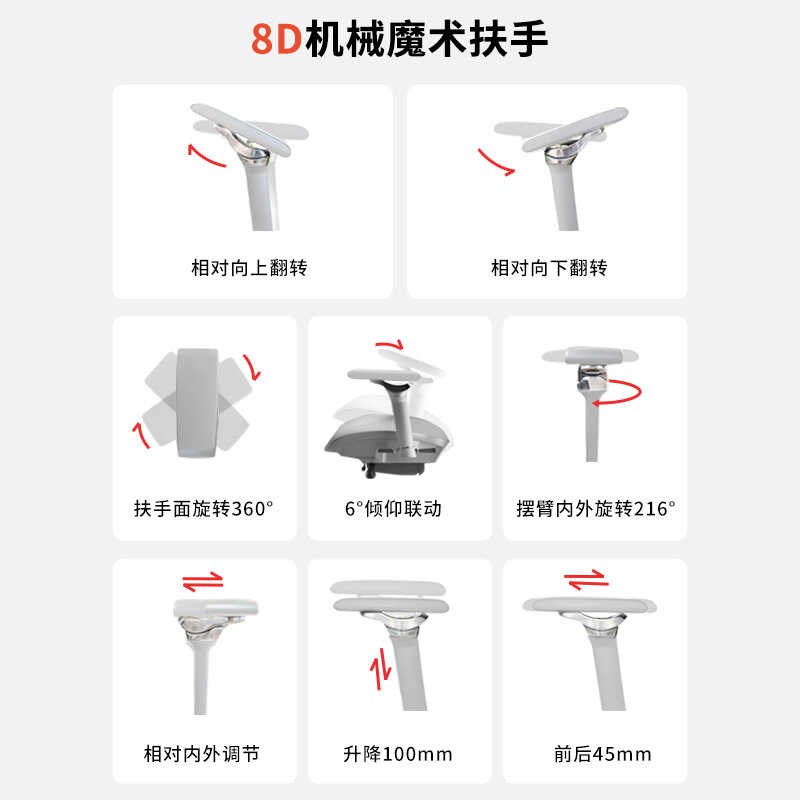 8D机械魔术扶手

相对向上翻转

相对向下翻转

扶手面旋转360°

6°倾仰联动

摆臂内外旋转216°

相对内外调节

升降100mm

前后45mm