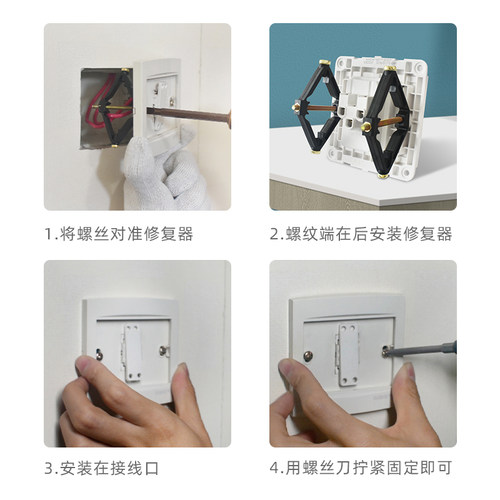 1.将螺丝对准修复器

2.螺纹端在后安装修复器

3.安装在接线口

4.用螺丝刀拧紧固定即可