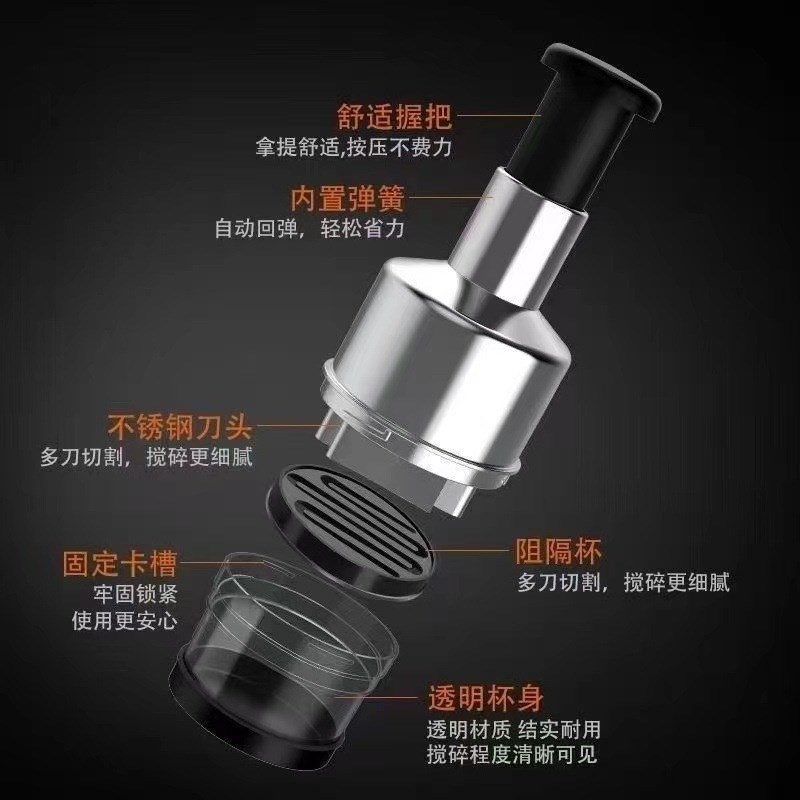 舒适握把
拿提舒适,按压不费力

内置弹簧
自动回弹，轻松省力

不锈钢刀头
多刀切割，搅碎更细腻

阻隔杯
多刀切割，搅碎更细腻

固定卡槽
牢固锁紧
使用更安心

透明杯身
透明材质 结实耐用
搅碎程度清晰可见