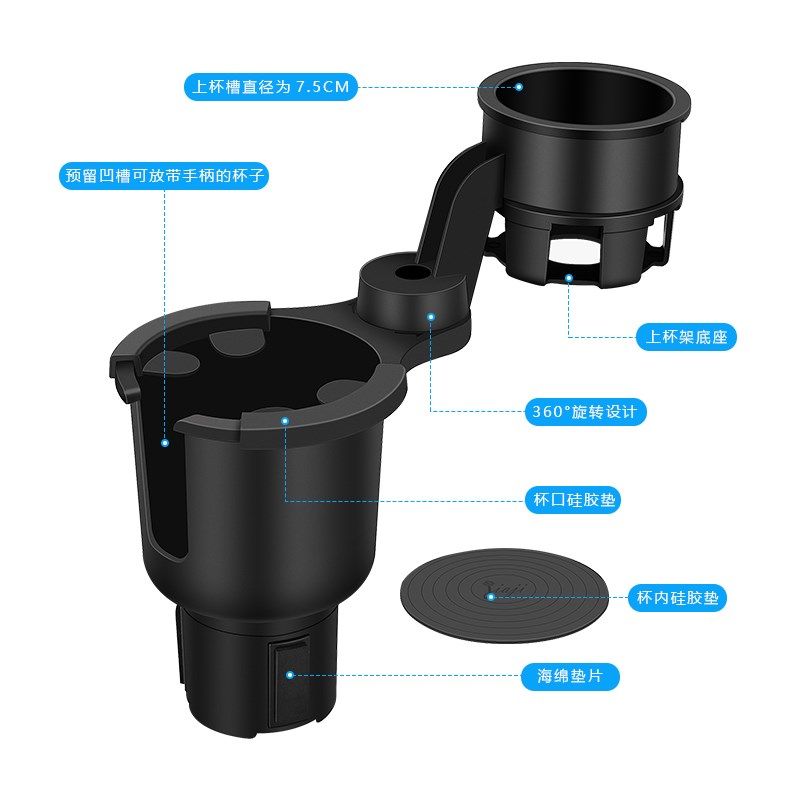 上杯槽直径为 7.5CM

预留凹槽可放带手柄的杯子

上杯架底座

360°旋转设计

杯口硅胶垫

杯内硅胶垫

海绵垫片