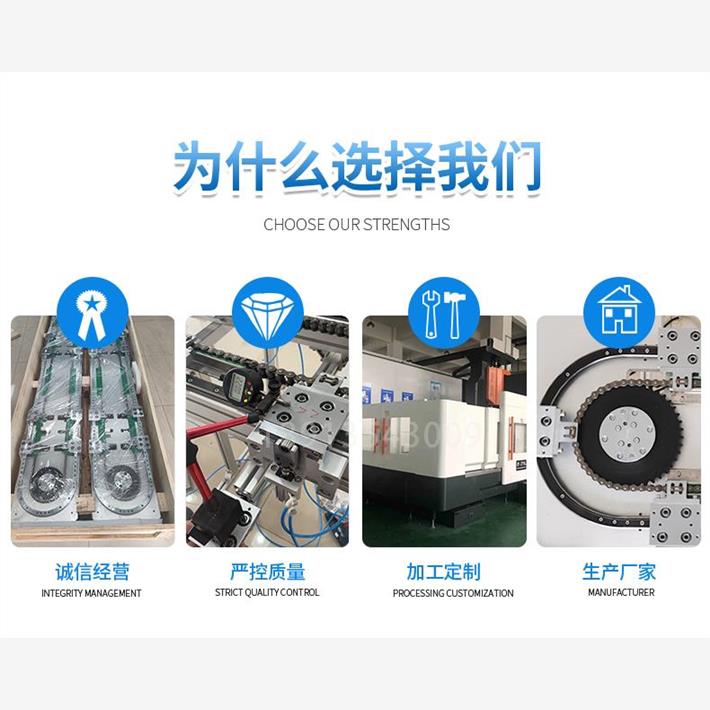 为什么选择我们

CHOOSE OUR STRENGTHS

诚信经营
INTEGRITY MANAGEMENT

严控质量
STRICT QUALITY CONTROL

加工定制
PROCESSING CUSTOMIZATION

生产厂家
MANUFACTURER