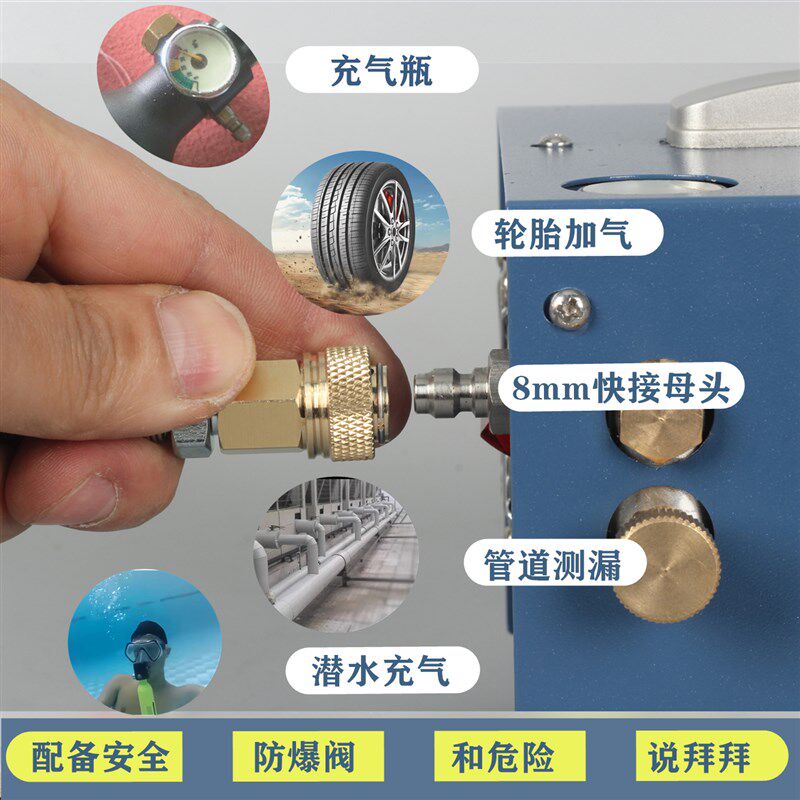 充气瓶

轮胎加气

8mm快接母头

管道测漏

潜水充气

配备安全 防爆阀 和危险 说拜拜