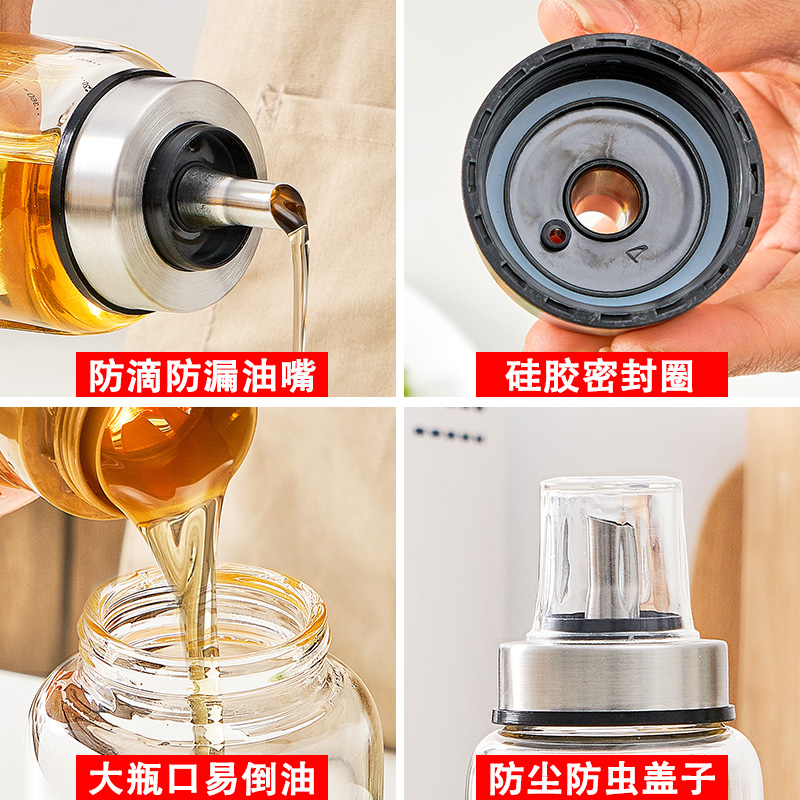 防滴防漏油嘴

硅胶密封圈

大瓶口易倒油

防尘防虫盖子