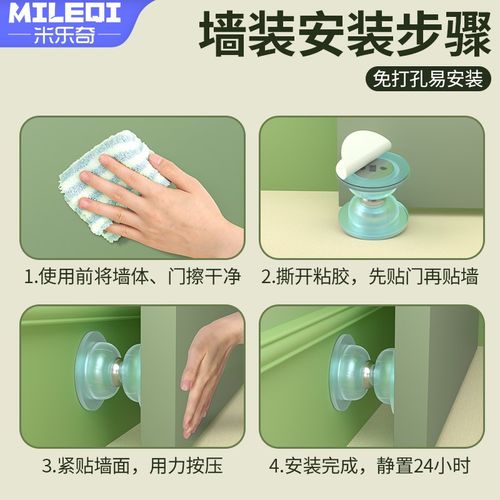 MILEQI
米乐奇

墙装安装步骤

免打孔易安装

1.使用前将墙体、门擦干净

2.撕开粘胶，先贴门再贴墙

3.紧贴墙面，用力按压

4.安装完成，静置24小时