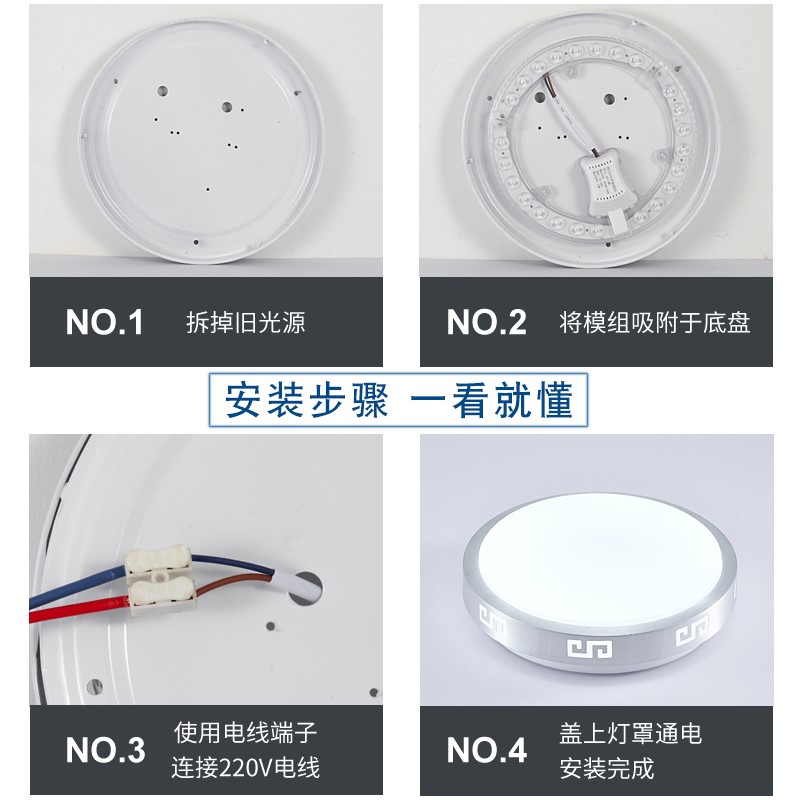 NO.1 拆掉旧光源

NO.2 将模组吸附于底盘

安装步骤 一看就懂

NO.3 使用电线端子
连接220V电线

NO.4 盖上灯罩通电
安装完成