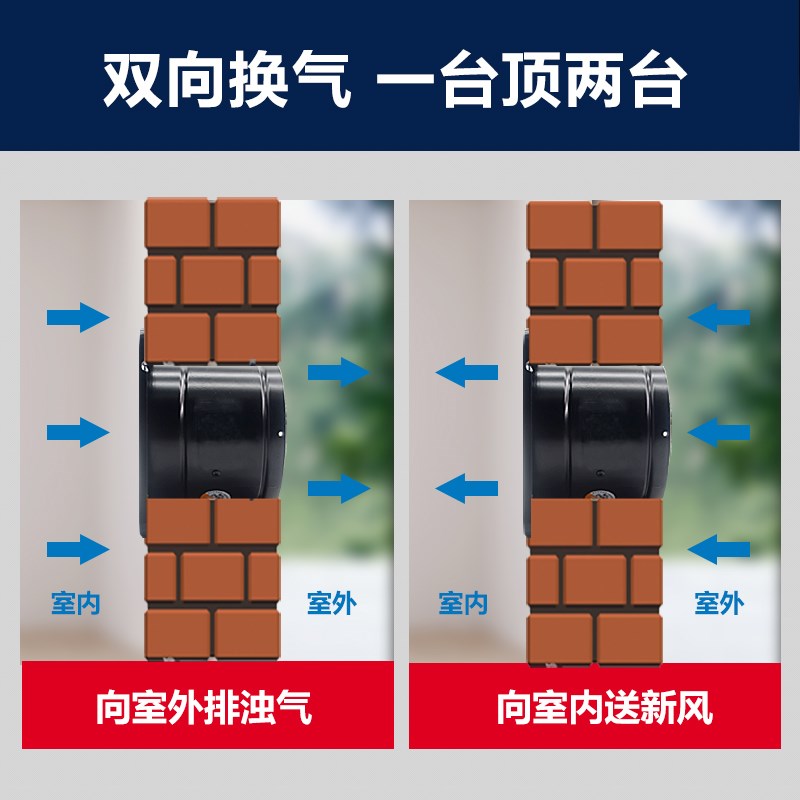 双向换气 一台顶两台

室内

室外

向室外排浊气

室内

室外

向室内送新风